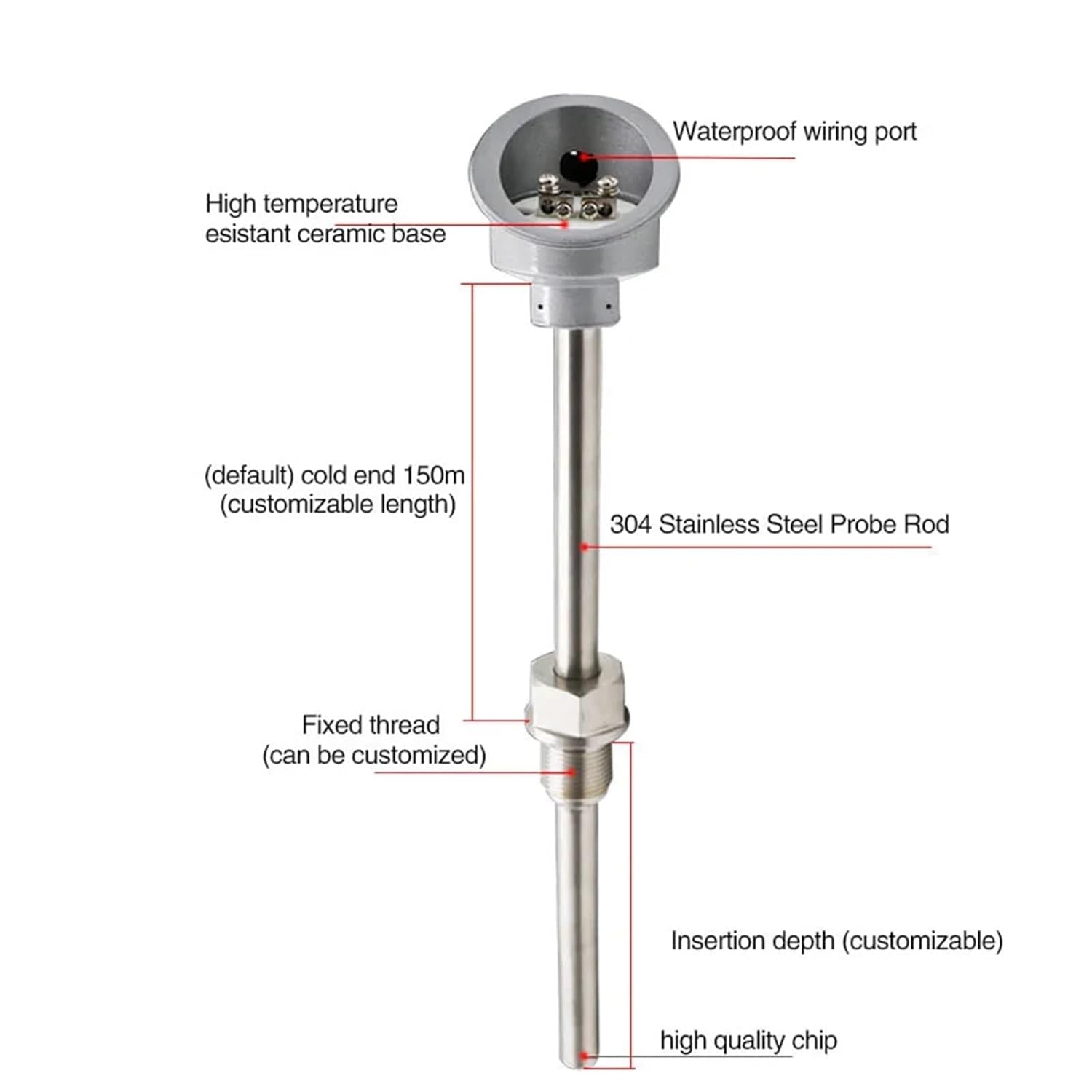 Waterproof wiring port

High temperature
esistant ceramic base

(default) cold end 150m
(customizable length)

304 Stainless Steel Probe Rod

Fixed thread
(can be customized)

Insertion depth (customizable)

high quality chip