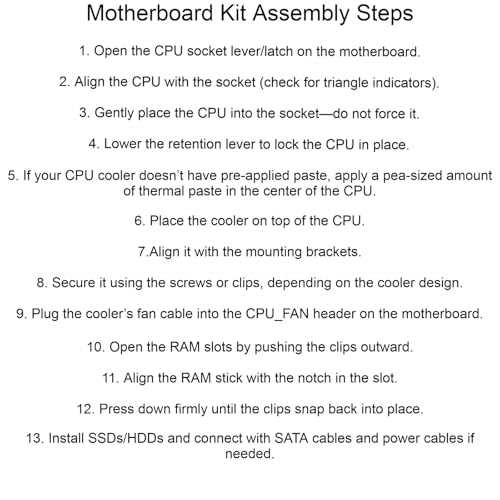 Motherboard Kit Assembly Steps

1. Open the CPU socket lever/latch on the motherboard.

2. Align the CPU with the socket (check for triangle indicators).

3. Gently place the CPU into the socket—do not force it.

4. Lower the retention lever to lock the CPU in place.

5. If your CPU cooler doesn't have pre-applied paste, apply a pea-sized amount of thermal paste in the center of the CPU.

6. Place the cooler on top of the CPU.

7.Align it with the mounting brackets.

8. Secure it using the screws or clips, depending on the cooler design.

9. Plug the cooler's fan cable into the CPU_FAN header on the motherboard.

10. Open the RAM slots by pushing the clips outward.

11. Align the RAM stick with the notch in the slot.

12. Press down firmly until the clips snap back into place.

13. Install SSDs/HDDs and connect with SATA cables and power cables if needed.