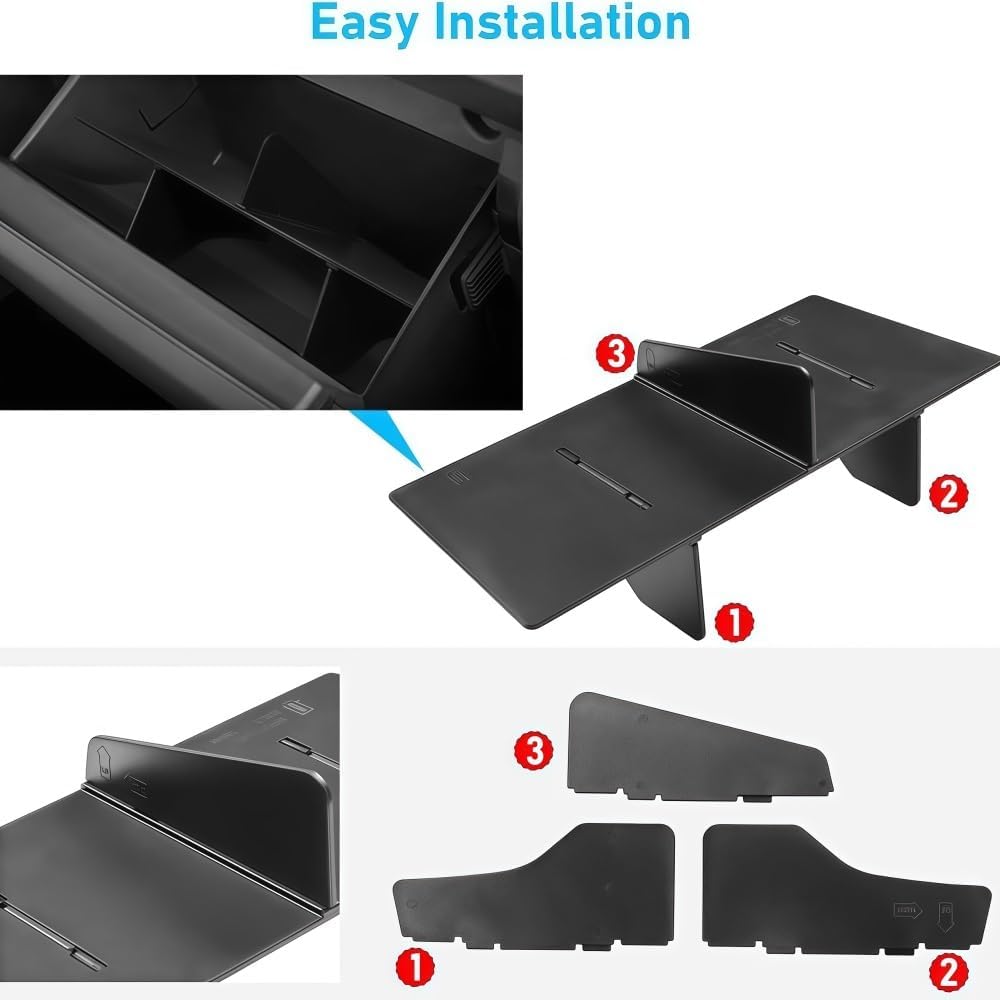 Easy Installation

3

2

1

3

1

2