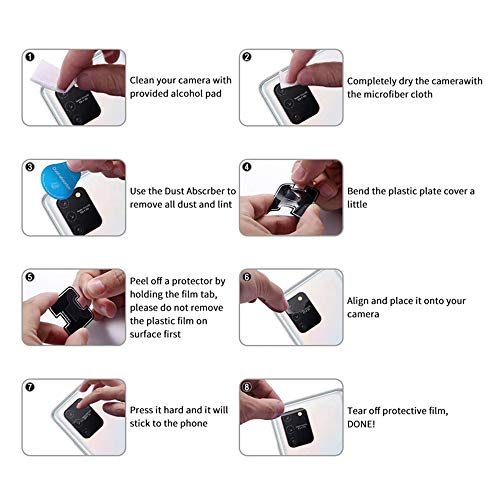 1
Clean your camera with provided alcohol pad

2
Completely dry the camerawith the microfiber cloth

3
Use the Dust Abscrber to remove all dust and lint

4
Bend the plastic plate cover a little

5
Peel off a protector by holding the film tab, please do not remove the plastic film on surface first

6
Align and place it onto your camera

7
Press it hard and it will stick to the phone

8
Tear off protective film, DONE!