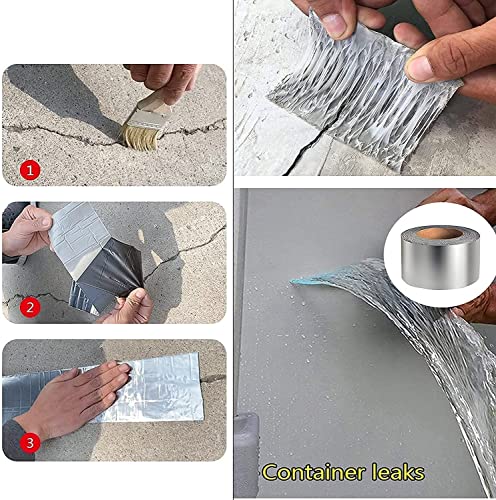 1

2

3

Container leaks