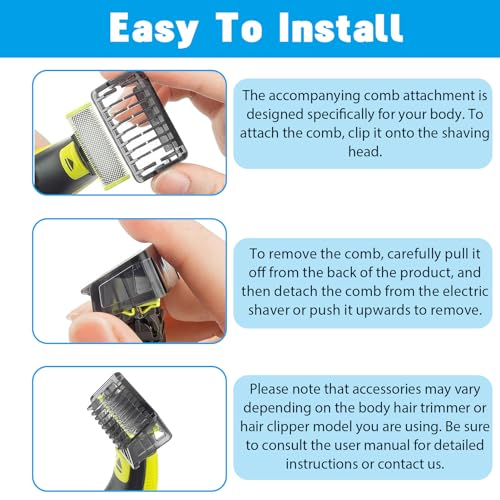 Easy To Install

The accompanying comb attachment is designed specifically for your body. To attach the comb, clip it onto the shaving head.

To remove the comb, carefully pull it off from the back of the product, and then detach the comb from the electric shaver or push it upwards to remove.

Please note that accessories may vary depending on the body hair trimmer or hair clipper model you are using. Be sure to consult the user manual for detailed instructions or contact us.