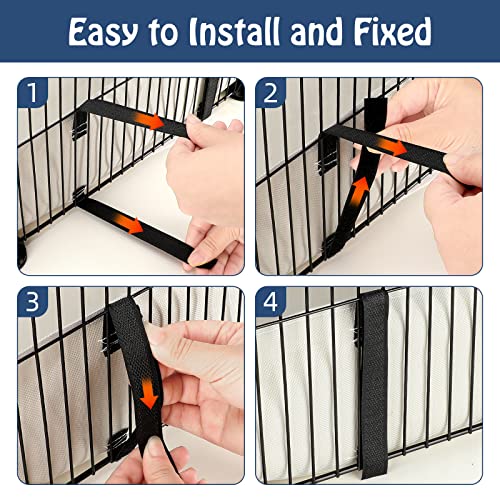 Easy to Install and Fixed

1

2

3

4