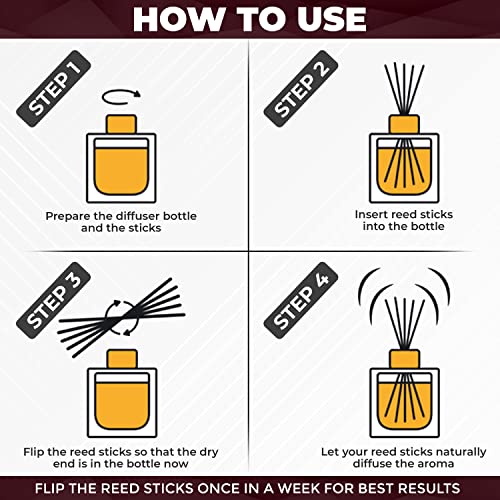 HOW TO USE

STEP 1

Prepare the diffuser bottle and the sticks

STEP 2

Insert reed sticks into the bottle

STEP 3

Flip the reed sticks so that the dry end is in the bottle now

STEP 4

Let your reed sticks naturally diffuse the aroma

FLIP THE REED STICKS ONCE IN A WEEK FOR BEST RESULTS