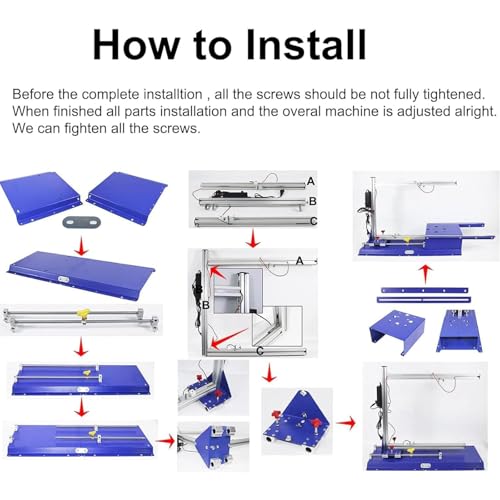 How to Install

Before the complete installtion , all the screws should be not fully tightened. When finished all parts installation and the overal machine is adjusted alright. We can fighten all the screws.

A
B
C

A
B
C