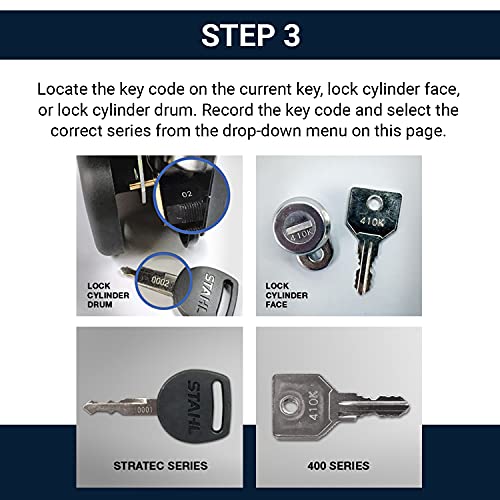 STEP 3

Locate the key code on the current key, lock cylinder face, or lock cylinder drum. Record the key code and select the correct series from the drop-down menu on this page.

02

0002

STAHL

LOCK CYLINDER DRUM

410K

410K

LOCK CYLINDER FACE

0001

STAHL

STRATEC SERIES

410K

400 SERIES