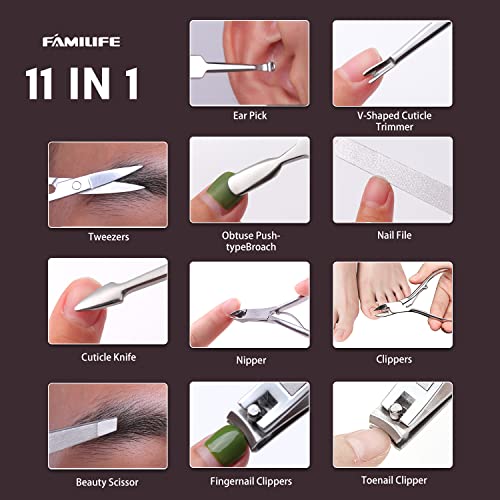 FAMILIFE

11 IN 1

Ear Pick

V-Shaped Cuticle Trimmer

Tweezers

Obtuse Push-typeBroach

Nail File

Cuticle Knife

Nipper

Clippers

Beauty Scissor

Fingernail Clippers

Toenail Clipper