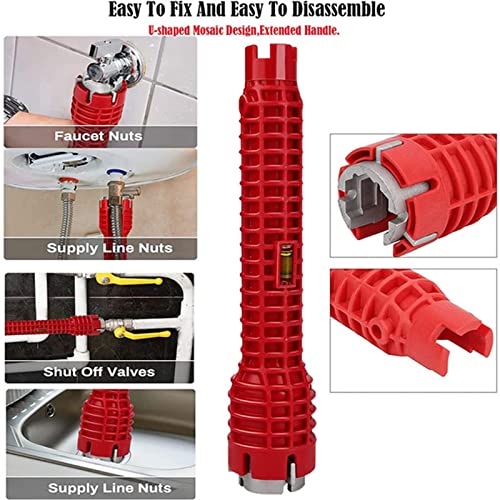 Easy To Fix And Easy To Disassemble

U-shaped Mosaic Design,Extended Handle.

Faucet Nuts

Supply Line Nuts

Shut Off Valves

Supply Line Nuts