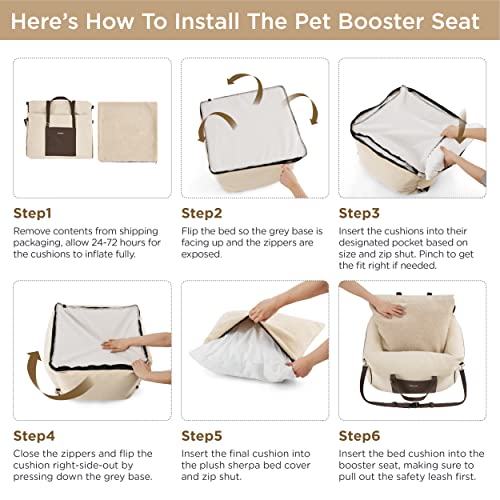 Here's How To Install The Pet Booster Seat

Step1
Remove contents from shipping packaging, allow 24-72 hours for the cushions to inflate fully.

Step2
Flip the bed so the grey base is facing up and the zippers are exposed.

Step3
Insert the cushions into their designated pocket based on size and zip shut. Pinch to get the fit right if needed.

Step4
Close the zippers and flip the cushion right-side-out by pressing down the grey base.

Step5
Insert the final cushion into the plush sherpa bed cover and zip shut.

Step6
Insert the bed cushion into the booster seat, making sure to pull out the safety leash first.