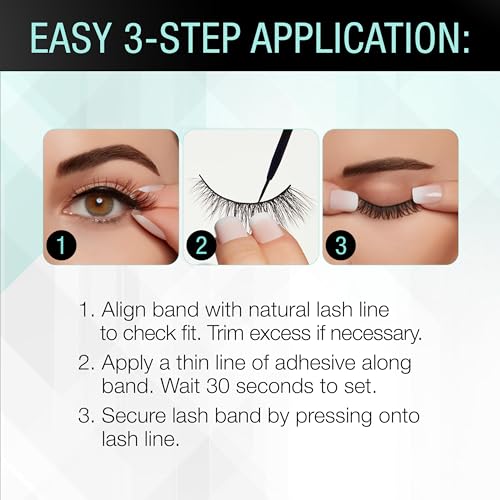 EASY 3-STEP APPLICATION:

1

2

3

1. Align band with natural lash line to check fit. Trim excess if necessary.

2. Apply a thin line of adhesive along band. Wait 30 seconds to set.

3. Secure lash band by pressing onto lash line.