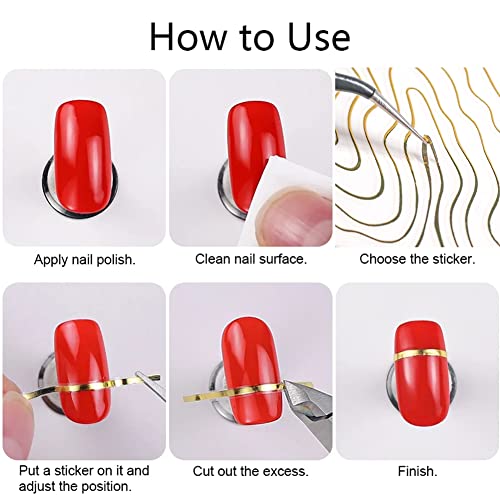 How to Use

Apply nail polish.

Clean nail surface.

Choose the sticker.

Put a sticker on it and adjust the position.

Cut out the excess.

Finish.