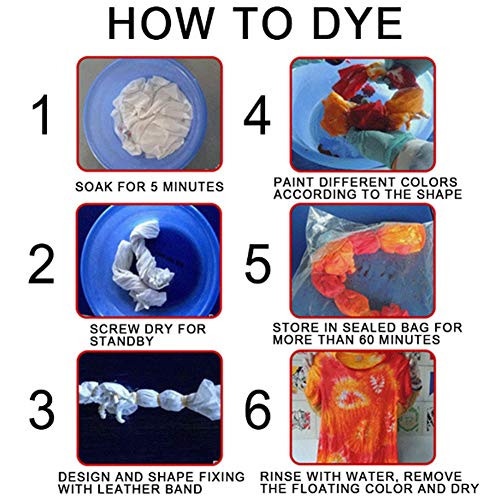 HOW TO DYE

1

SOAK FOR 5 MINUTES

2

SCREW DRY FOR STANDBY

3

DESIGN AND SHAPE FIXING WITH LEATHER BAND

4

PAINT DIFFERENT COLORS ACCORDING TO THE SHAPE

5

STORE IN SEALED BAG FOR MORE THAN 60 MINUTES

6

RINSE WITH WATER, REMOVE THE FLOATING COLOR AND DRY