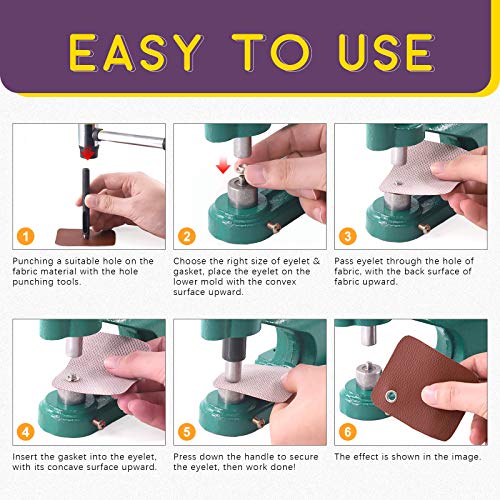 EASY TO USE

1

Punching a suitable hole on the fabric material with the hole punching tools.

2

Choose the right size of eyelet & gasket, place the eyelet on the lower mold with the convex surface upward.

3

Pass eyelet through the hole of fabric, with the back surface of fabric upward.

4

Insert the gasket into the eyelet, with its concave surface upward.

5

Press down the handle to secure the eyelet, then work done!

6

The effect is shown in the image.