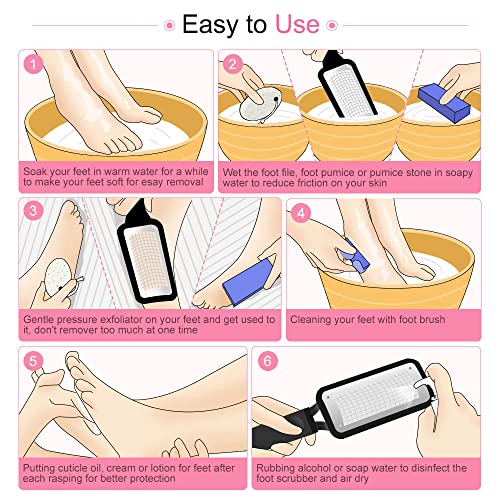 Easy to Use

1

Soak your feet in warm water for a while to make your feet soft for esay removal

2

Wet the foot file, foot pumice or pumice stone in soapy water to reduce friction on your skin

3

Gentle pressure exfoliator on your feet and get used to it, don't remover too much at one time

4

Cleaning your feet with foot brush

5

Putting cuticle oil, cream or lotion for feet after each rasping for better protection

6

Rubbing alcohol or soap water to disinfect the foot scrubber and air dry