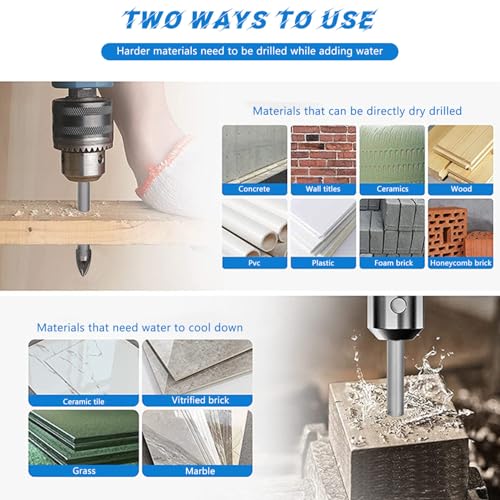 TWO WAYS TO USE

Harder materials need to be drilled while adding water

Materials that can be directly dry drilled

Concrete
Wall titles
Ceramics
Wood
Pvc
Plastic
Foam brick
Honeycomb brick

Materials that need water to cool down

Ceramic tile
Vitrified brick
Grass
Marble