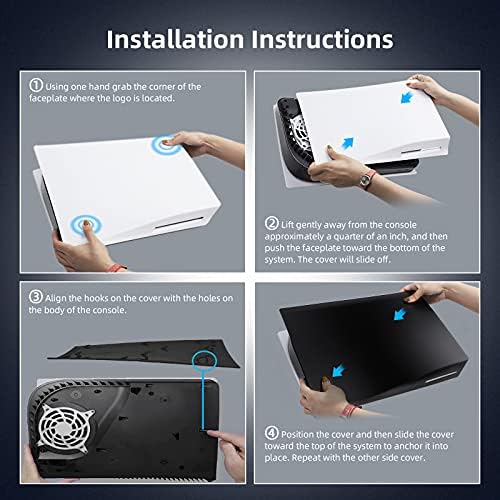 Installation Instructions

① Using one hand grab the corner of the faceplate where the logo is located.

② Lift gently away from the console approximately a quarter of an inch, and then push the faceplate toward the bottom of the system. The cover will slide off.

③ Align the hooks on the cover with the holes on the body of the console.

④ Position the cover and then slide the cover toward the top of the system to anchor it into place. Repeat with the other side cover.