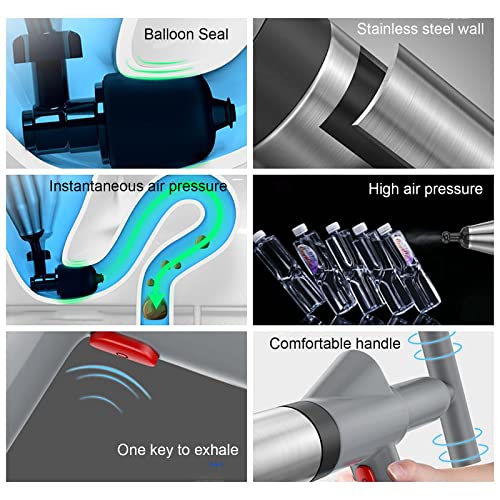 Balloon Seal

Stainless steel wall

Instantaneous air pressure

High air pressure

One key to exhale

Comfortable handle