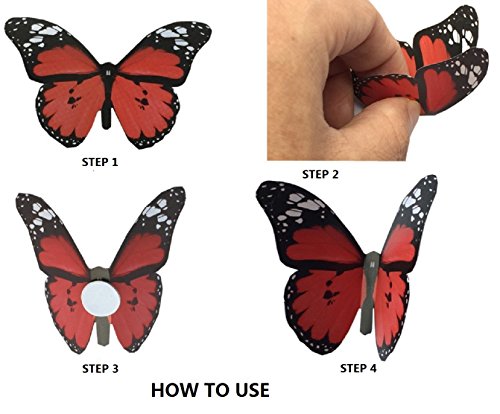 STEP 1

STEP 2

STEP 3

STEP 4

HOW TO USE