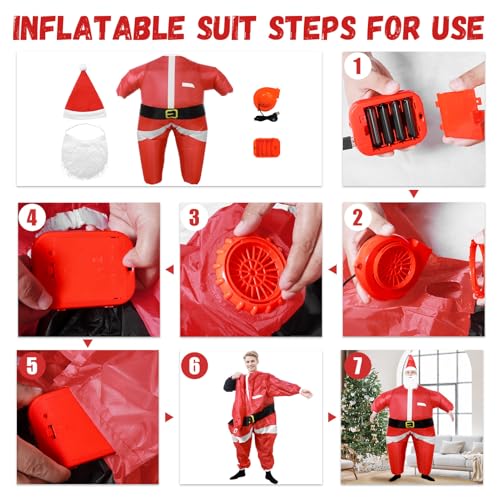 INFLATABLE SUIT STEPS FOR USE

1

4

3

2

5

6

7