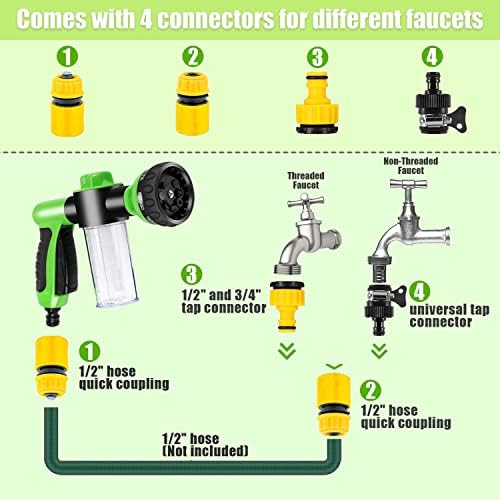 Comes with 4 connectors for different faucets

1

2

3

4

Threaded Faucet

Non-Threaded Faucet

3
1/2" and 3/4" tap connector

4
universal tap connector

1
1/2" hose quick coupling

2
1/2" hose quick coupling

1/2" hose (Not included)