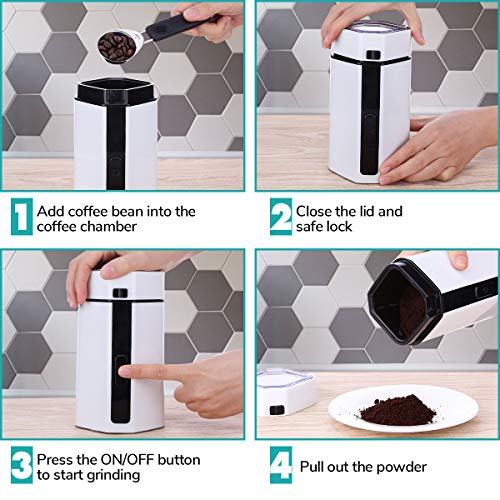 1 Add coffee bean into the coffee chamber

2 Close the lid and safe lock

3 Press the ON/OFF button to start grinding

4 Pull out the powder