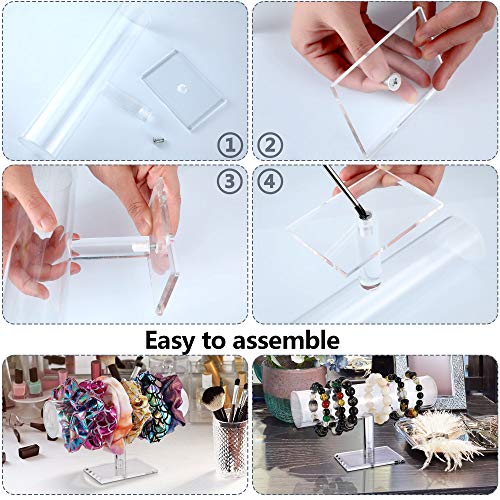 ①
②
③
④
Easy to assemble