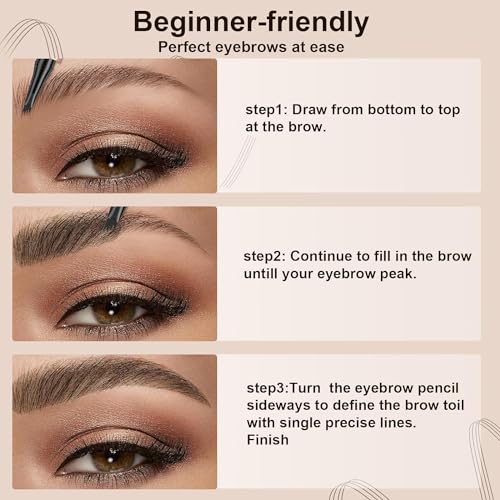 Beginner-friendly

Perfect eyebrows at ease

step1: Draw from bottom to top at the brow.

step2: Continue to fill in the brow untill your eyebrow peak.

step3:Turn the eyebrow pencil sideways to define the brow toil with single precise lines.
Finish