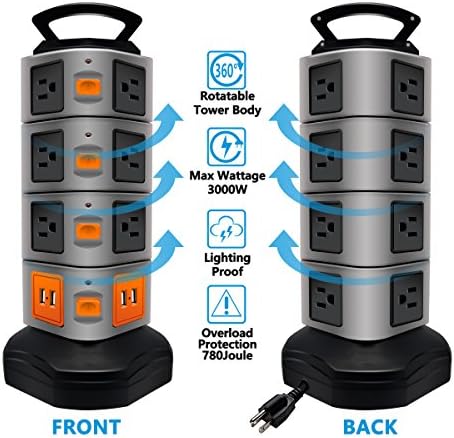 360°

Rotatable Tower Body

Max Wattage 3000W

Lighting Proof

Overload Protection 780Joule

FRONT

BACK