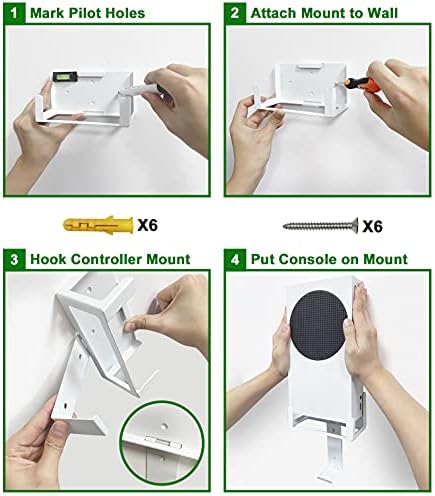 1 Mark Pilot Holes

2 Attach Mount to Wall

X6

X6

3 Hook Controller Mount

4 Put Console on Mount