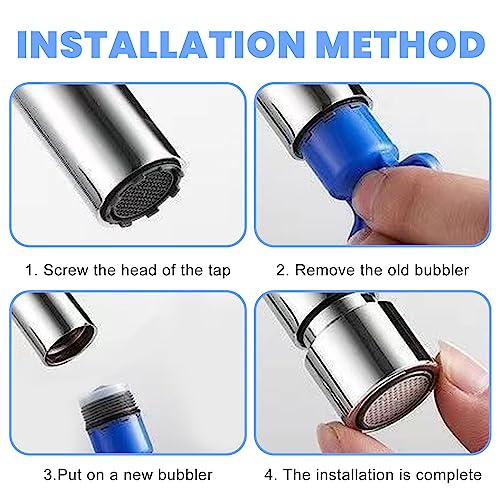 INSTALLATION METHOD

1. Screw the head of the tap

2. Remove the old bubbler

3.Put on a new bubbler

4. The installation is complete