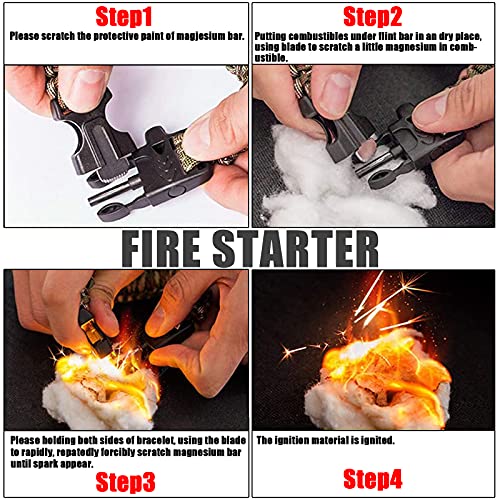 Step1

Please scratch the protective paint of magjesium bar.

Step2

Putting combustibles under flint bar in an dry place, using blade to scratch a little magnesium in combustible.

FIRE STARTER

Please holding both sides of bracelet, using the blade to rapidly, repatedly forcibly scratch magnesium bar until spark appear.

Step3

The ignition material is ignited.

Step4