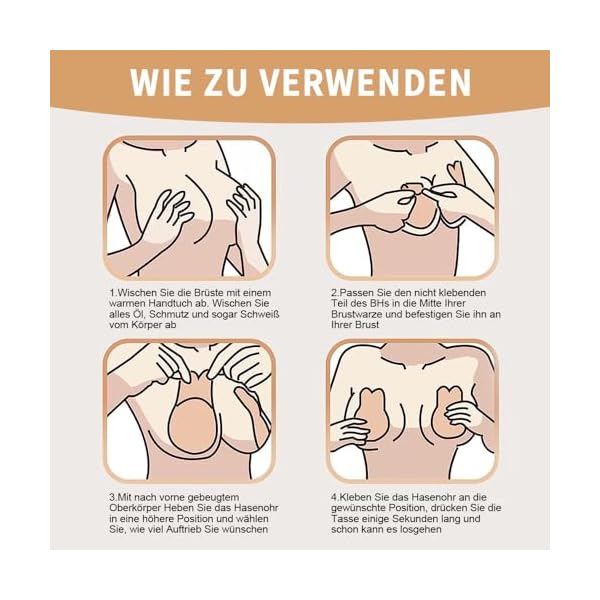 WIE ZU VERWENDEN

1.Wischen Sie die Brüste mit einem warmen Handtuch ab. Wischen Sie alles Öl, Schmutz und sogar Schweiß vom Körper ab

2.Passen Sie den nicht klebenden Teil des BHs in die Mitte Ihrer Brustwarze und befestigen Sie ihn an Ihrer Brust

3.Mit nach vorne gebeugtem Oberkörper Heben Sie das Hasenohr in eine höhere Position und wählen Sie, wie viel Auftrieb Sie wünschen

4.Kleben Sie das Hasenohr an die gewünschte Position, drücken Sie die Tasse einige Sekunden lang und schon kann es losgehen