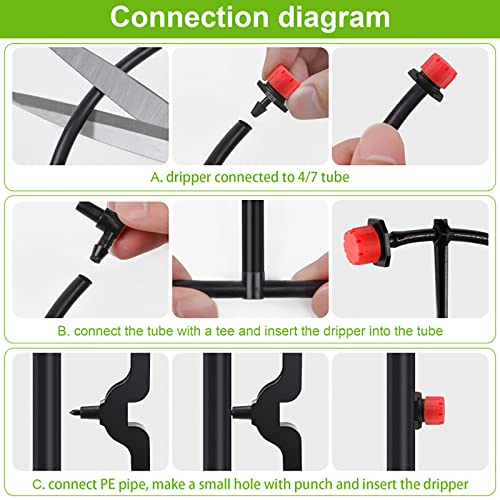 Connection diagram

A. dripper connected to 4/7 tube

B. connect the tube with a tee and insert the dripper into the tube

C. connect PE pipe, make a small hole with punch and insert the dripper