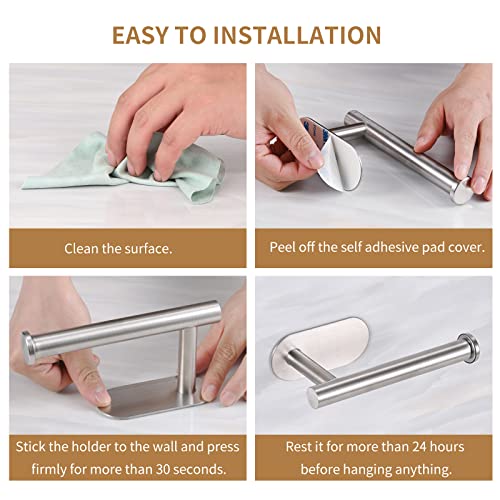 EASY TO INSTALLATION

Clean the surface.

Peel off the self adhesive pad cover.

Stick the holder to the wall and press firmly for more than 30 seconds.

Rest it for more than 24 hours before hanging anything.