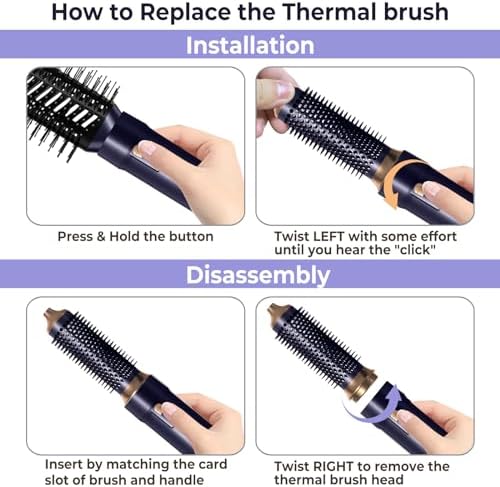 How to Replace the Thermal brush

Installation

Press & Hold the button

Twist LEFT with some effort until you hear the "click"

Disassembly

Insert by matching the card slot of brush and handle

Twist RIGHT to remove the thermal brush head