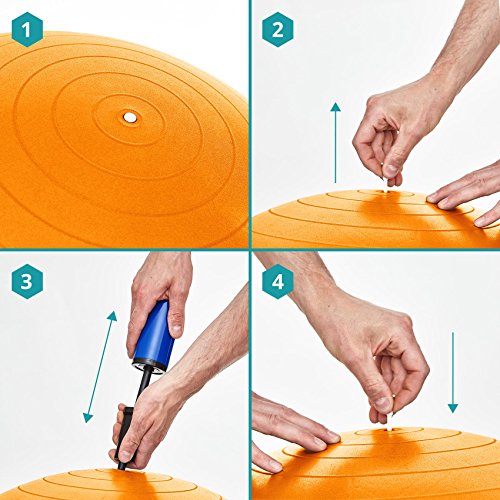 1
2
3
4