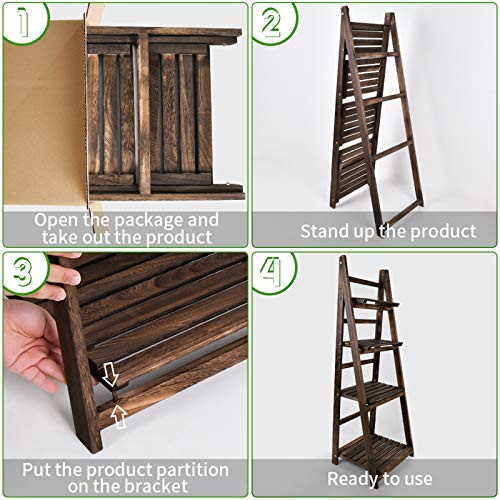 1

Open the package and take out the product

2

Stand up the product

3

Put the product partition on the bracket

4

Ready to use