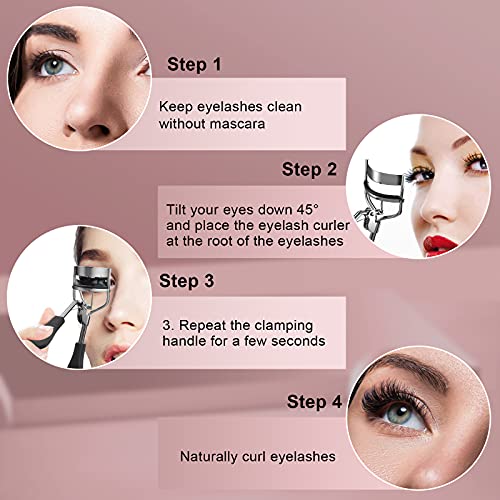 Step 1

Keep eyelashes clean without mascara

Step 2

Tilt your eyes down 45° and place the eyelash curler at the root of the eyelashes

Step 3

3. Repeat the clamping handle for a few seconds

Step 4

Naturally curl eyelashes