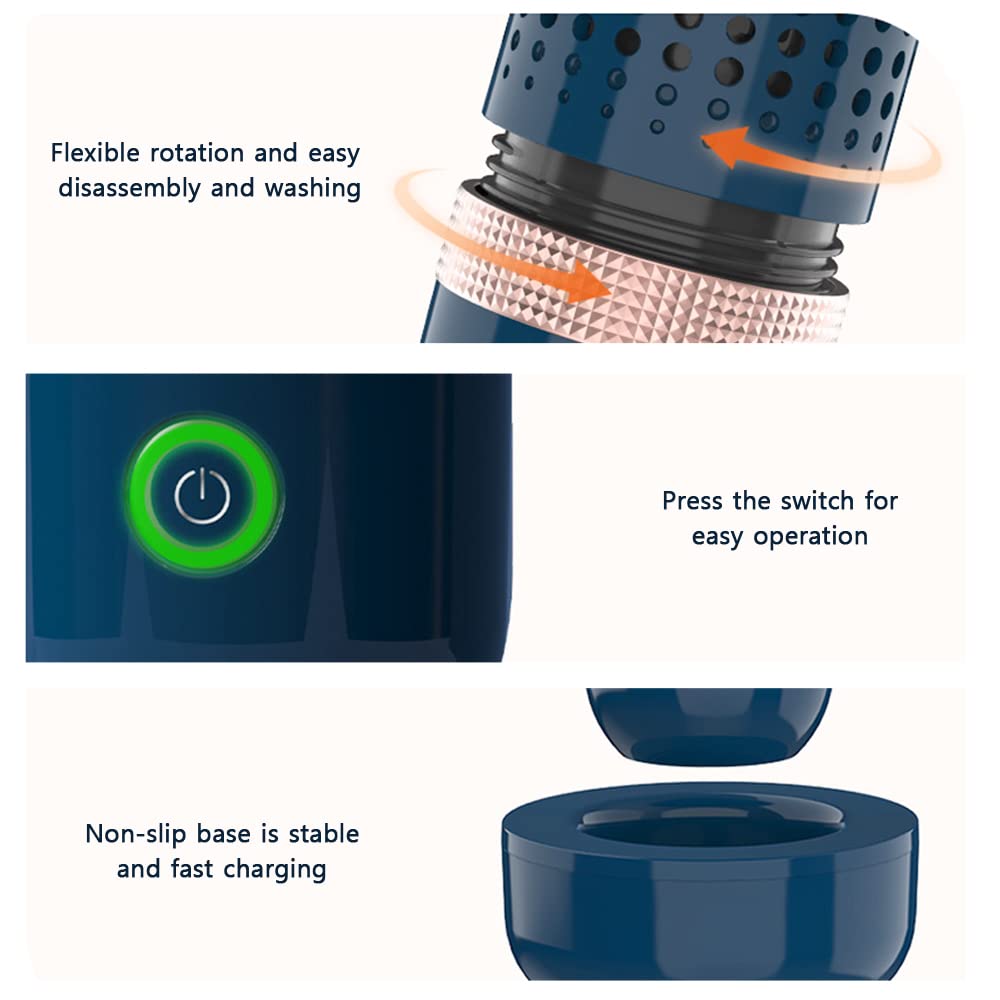 Flexible rotation and easy disassembly and washing

Press the switch for easy operation

Non-slip base is stable and fast charging