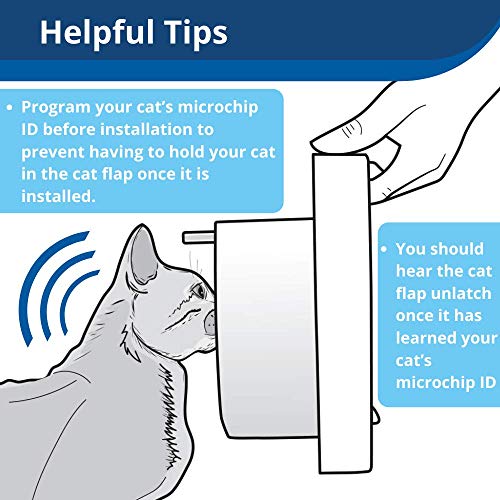 Helpful Tips

• Program your cat's microchip ID before installation to prevent having to hold your cat in the cat flap once it is installed.

• You should hear the cat flap unlatch once it has learned your cat's microchip ID