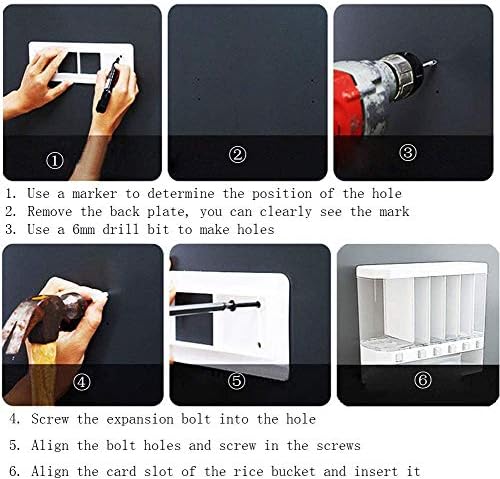 ①

②

③

1. Use a marker to determine the position of the hole
2. Remove the back plate, you can clearly see the mark
3. Use a 6mm drill bit to make holes

④

⑤

⑥

4. Screw the expansion bolt into the hole

5. Align the bolt holes and screw in the screws

6. Align the card slot of the rice bucket and insert it