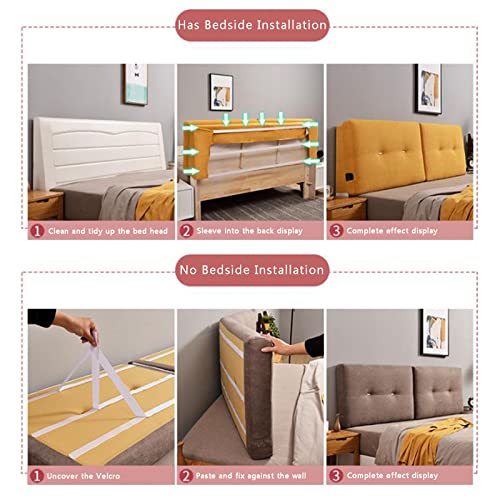 Has Bedside Installation

1 Clean and tidy up the bed head

2 Sleeve into the back display

3 Complete effect display

No Bedside Installation

1 Uncover the Velcro

2 Paste and fix against the wall

3 Complete effect display