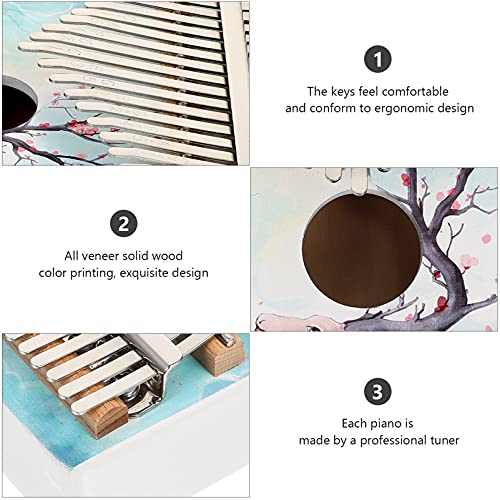 1

The keys feel comfortable
and conform to ergonomic design

2

All veneer solid wood
color printing, exquisite design

3

Each piano is
made by a professional tuner