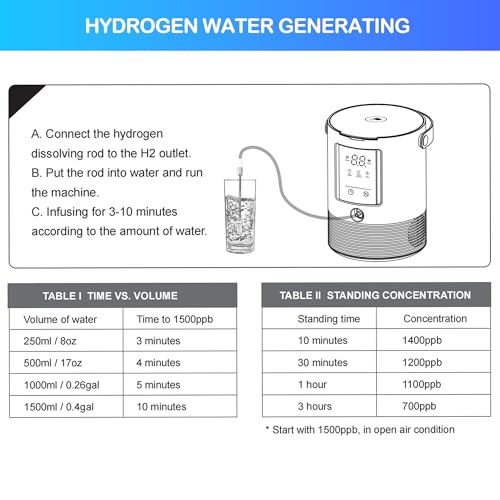 HYDROGEN WATER GENERATING

A. Connect the hydrogen dissolving rod to the H2 outlet.
B. Put the rod into water and run the machine.
C. Infusing for 3-10 minutes according to the amount of water.

88

TABLE I TIME VS. VOLUME

| Volume of water | Time to 1500ppb |
|---|---|
| 250ml / 8oz | 3 minutes |
| 500ml / 17oz | 4 minutes |
| 1000ml / 0.26gal | 5 minutes |
| 1500ml / 0.4gal | 10 minutes |

TABLE II STANDING CONCENTRATION

| Standing time | Concentration |
|---|---|
| 10 minutes | 1400ppb |
| 30 minutes | 1200ppb |
| 1 hour | 1100ppb |
| 3 hours | 700ppb |

* Start with 1500ppb, in open air condition