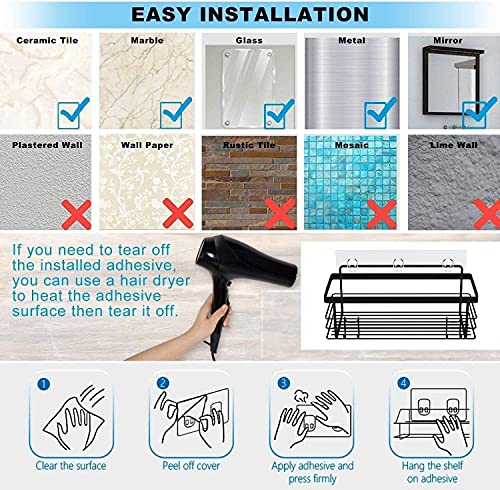 EASY INSTALLATION

Ceramic Tile

Marble

Glass

Metal

Mirror

Plastered Wall

Wall Paper

Rustic Tile

Mosaic

Lime Wall

If you need to tear off the installed adhesive, you can use a hair dryer to heat the adhesive surface then tear it off.

1
Clear the surface

2
Peel off cover

3
Apply adhesive and press firmly

4
Hang the shelf on adhesive