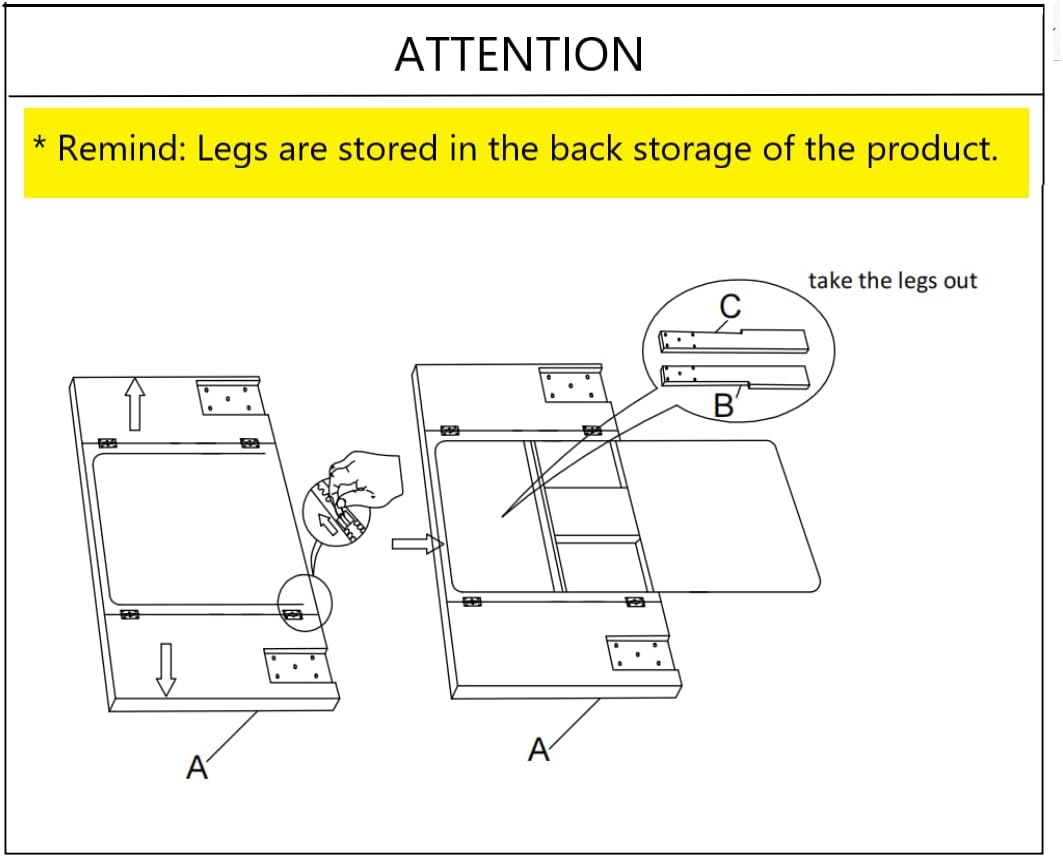 ATTENTION

* Remind: Legs are stored in the back storage of the product.

take the legs out

C

B

A

A