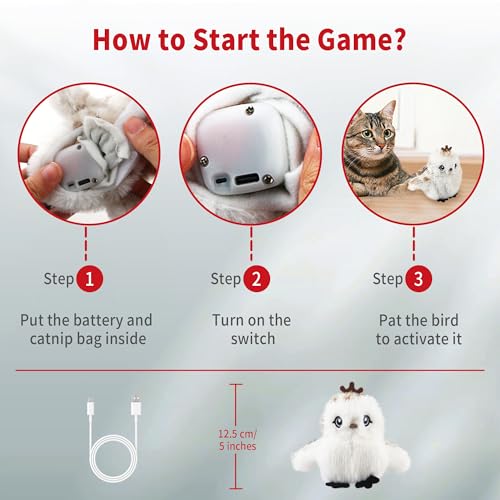 How to Start the Game?

Step 1

Put the battery and catnip bag inside

Step 2

Turn on the switch

Step 3

Pat the bird to activate it

12.5 cm/ 5 inches