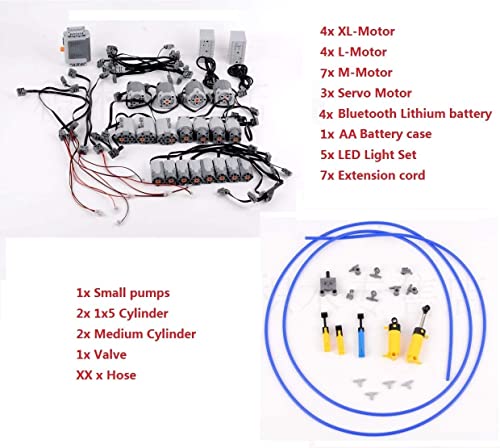 4x XL-Motor
4x L-Motor
7x M-Motor
3x Servo Motor
4x Bluetooth Lithium battery
1x AA Battery case
5x LED Light Set
7x Extension cord

1x Small pumps
2x 1x5 Cylinder
2x Medium Cylinder
1x Valve
XX x Hose