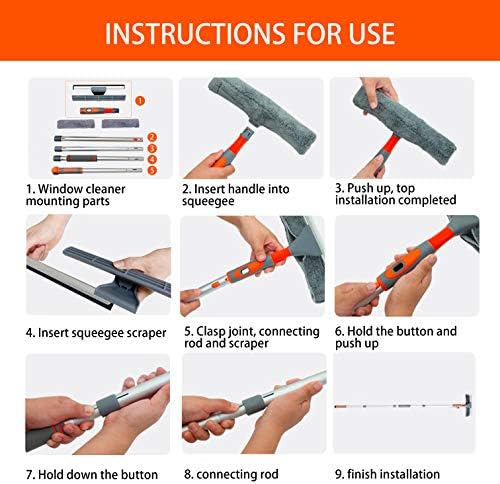 INSTRUCTIONS FOR USE

1
2
3
4
5

1. Window cleaner mounting parts

2. Insert handle into squeegee

3. Push up, top installation completed

4. Insert squeegee scraper

5. Clasp joint, connecting rod and scraper

6. Hold the button and push up

7. Hold down the button

8. connecting rod

9. finish installation