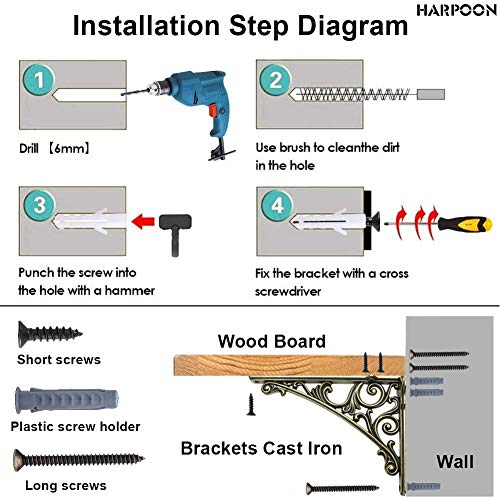 HARPOON

Installation Step Diagram

1

Drill 【6mm】

2

Use brush to cleanthe dirt in the hole

3

Punch the screw into the hole with a hammer

4

Fix the bracket with a cross screwdriver

Short screws

Plastic screw holder

Long screws

Wood Board

Brackets Cast Iron

Wall